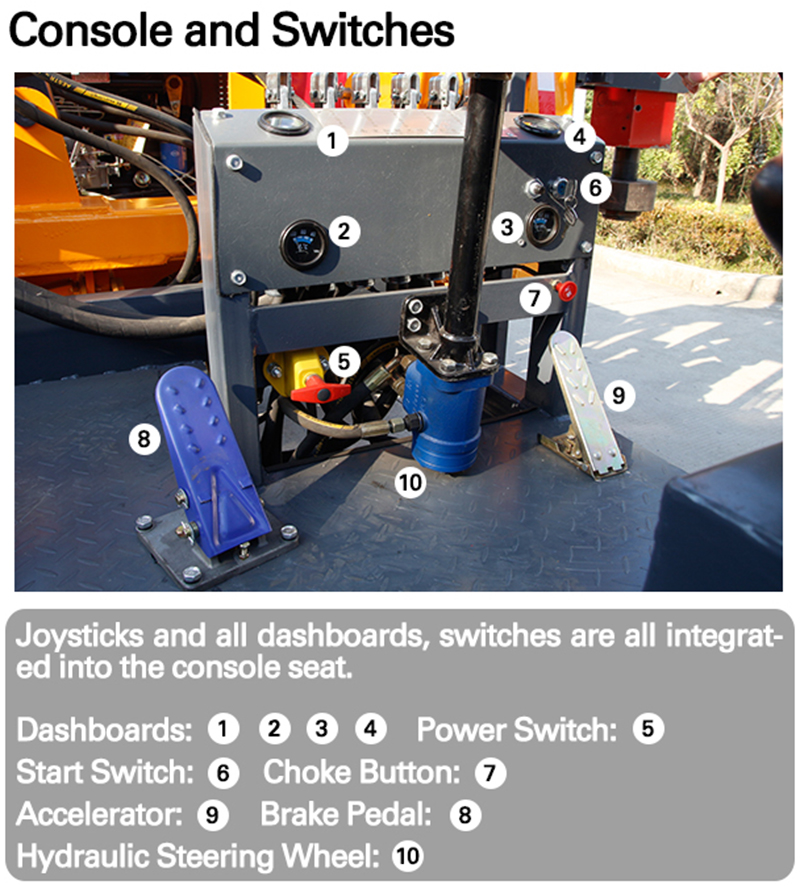 Console and Switches

1
4
6
2
3
7
5
9
8
10

Joysticks and all dashboards, switches are all integrated into the console seat.

Dashboards: 1 2 3 4 Power Switch: 5
Start Switch: 6 Choke Button: 7
Accelerator: 9 Brake Pedal: 8
Hydraulic Steering Wheel: 10