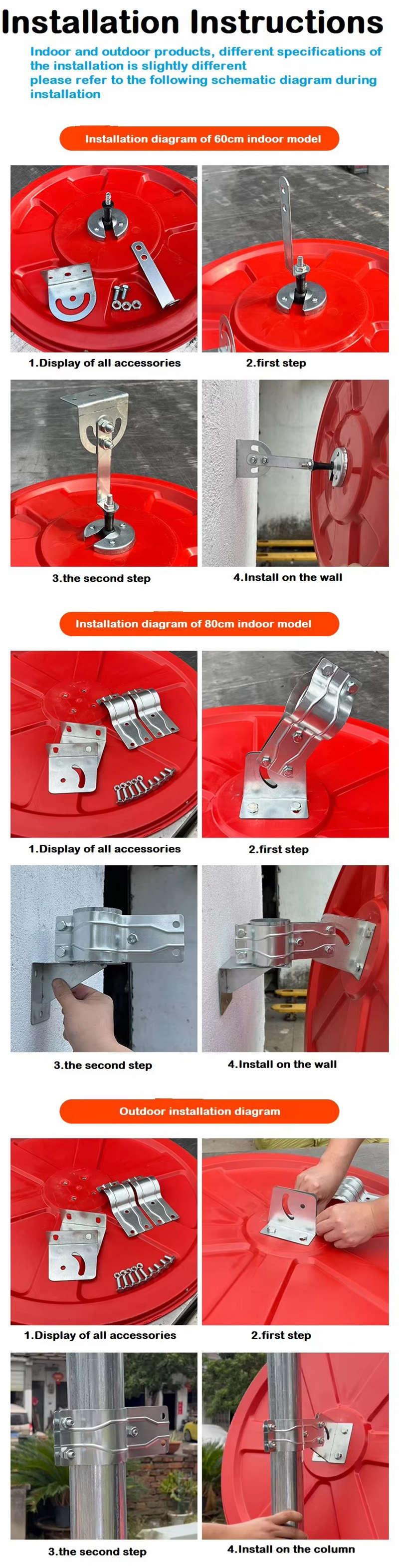 Installation Instructions

Indoor and outdoor products, different specifications of the installation is slightly different please refer to the following schematic diagram during installation

Installation diagram of 60cm indoor model

1.Display of all accessories

2.first step

3.the second step

4.Install on the wall

Installation diagram of 80cm indoor model

1.Display of all accessories

2.first step

3.the second step

4.Install on the wall

Outdoor installation diagram

1.Display of all accessories

2.first step

3.the second step

4.Install on the column